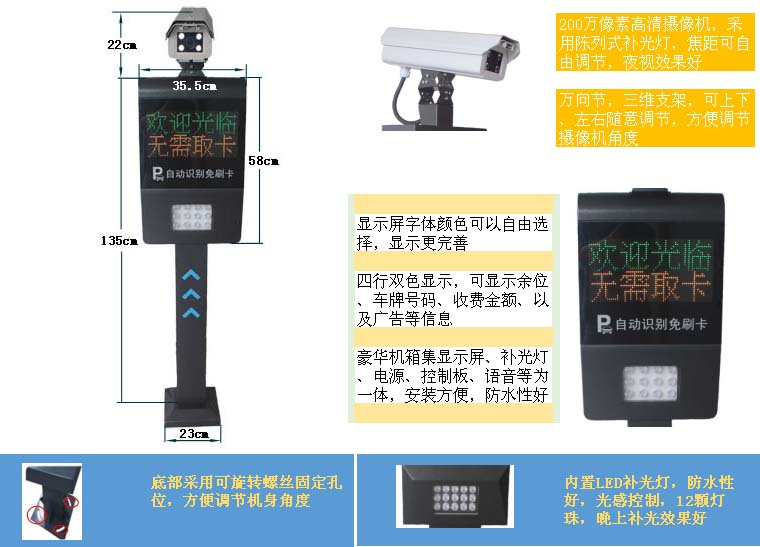 22cm

35.5cm

欢迎光临
无需取卡

自动识别免刷卡

58cm

135cm

23cm

200万像素高清摄像机，采用陈列式补光灯，焦距可自由调节，夜视效果好

万向节，三维支架，可上下、左右随意调节，方便调节摄像机角度

显示屏字体颜色可以自由选择，显示更完善

四行双色显示，可显示余位、车牌号码、收费金额、以及广告等信息

豪华机箱集显示屏、补光灯、电源、控制板、语音等为一体，安装方便，防水性好

欢迎光临
无需取卡

自动识别免刷卡

底部采用可旋转螺丝固定孔位，方便调节机身角度

内置LED补光灯，防水性好，光感控制，12颗灯珠，晚上补光效果好