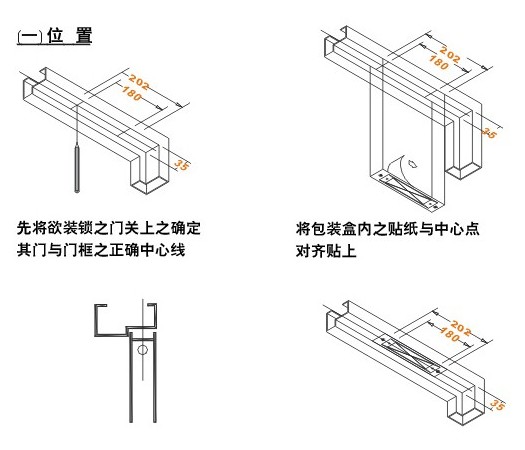 (一) 位 置

202
180
35

先将欲装锁之门关上之确定其门与门框之正确中心线

202
180
35

将包装盒内之贴纸与中心点对齐贴上

202
180
35